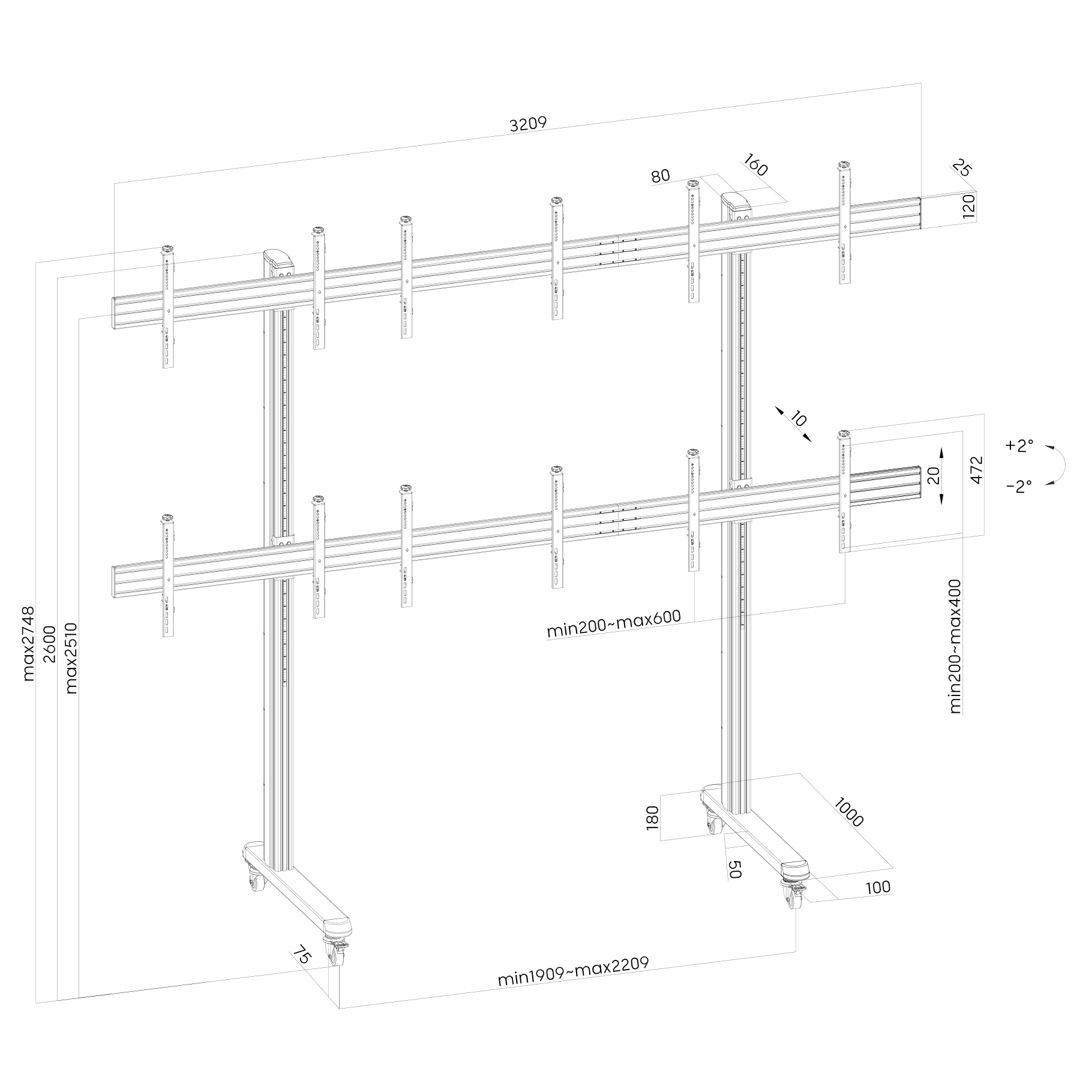 3209

80

160

25

120

10

+2°

-2°

20

472

min200~max600

min200~max400

max2748

2600

max2510

180

1000

50

100

75

min1909~max2209