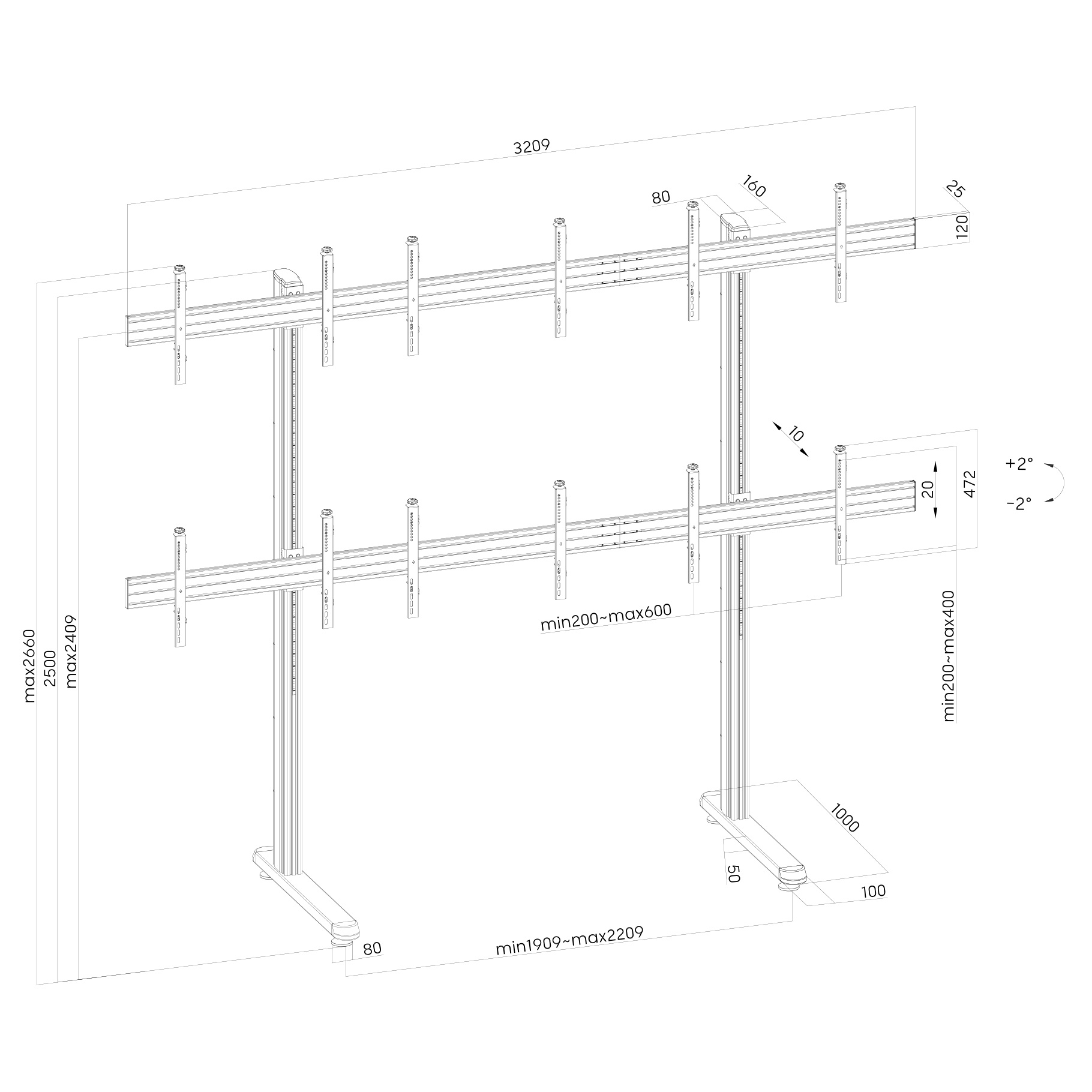 3209

80

160

25

120

10

+2°

-2°

20

472

min200~max600

min200~max400

max2660

2500

max2409

1000

50

100

80

min1909~max2209