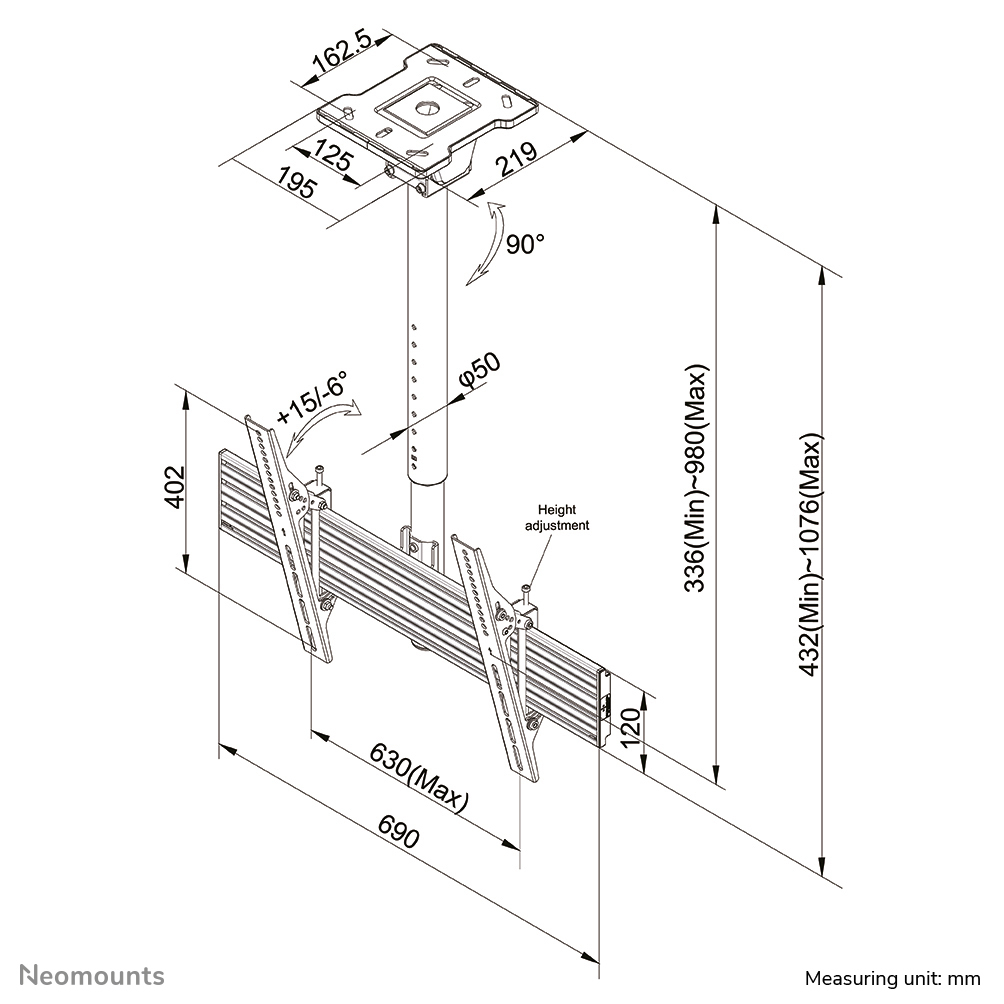 162.5

125

195

219

90°

φ50

+15/-6°

402

Height adjustment

336(Min)~980(Max)

432(Min)~1076(Max)

120

630(Max)

690

Neomounts

Measuring unit: mm