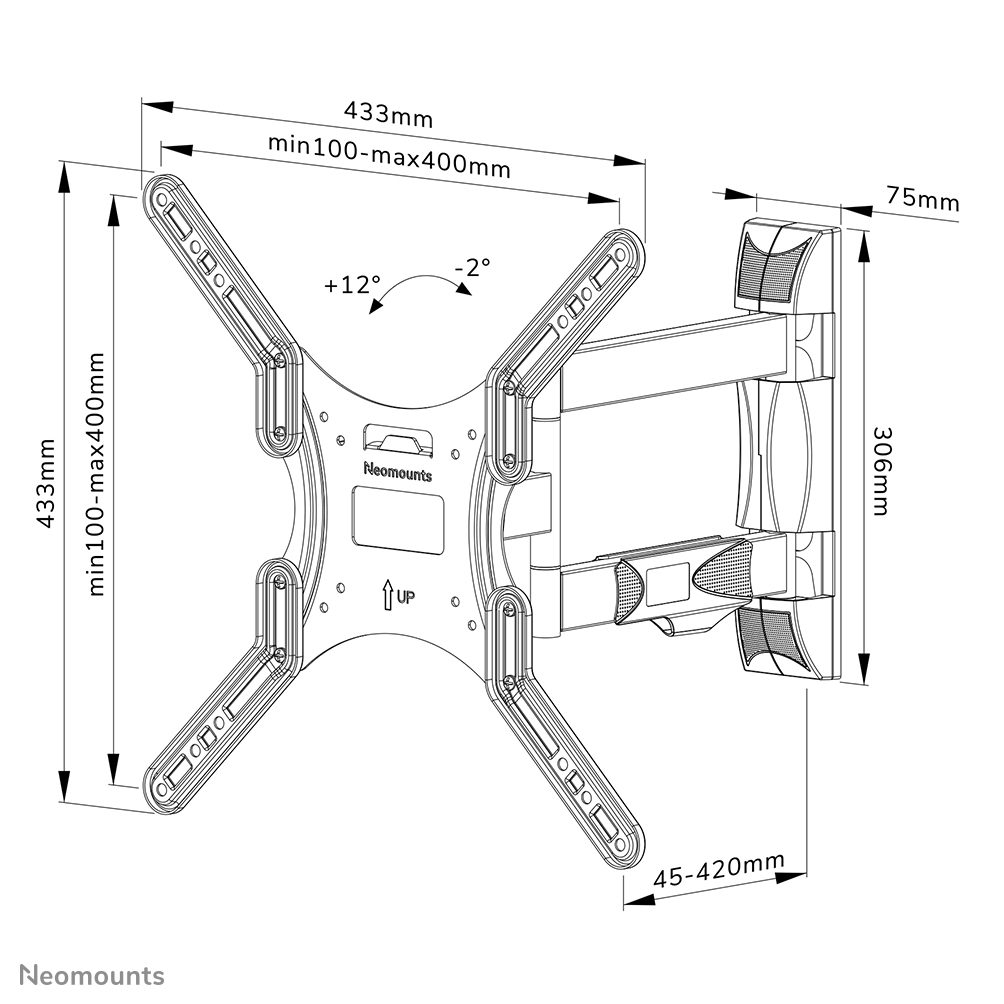 433mm
min100-max400mm
75mm
+12°
-2°
433mm
min100-max400mm
Neomounts
UP
306mm
45-420mm
Neomounts