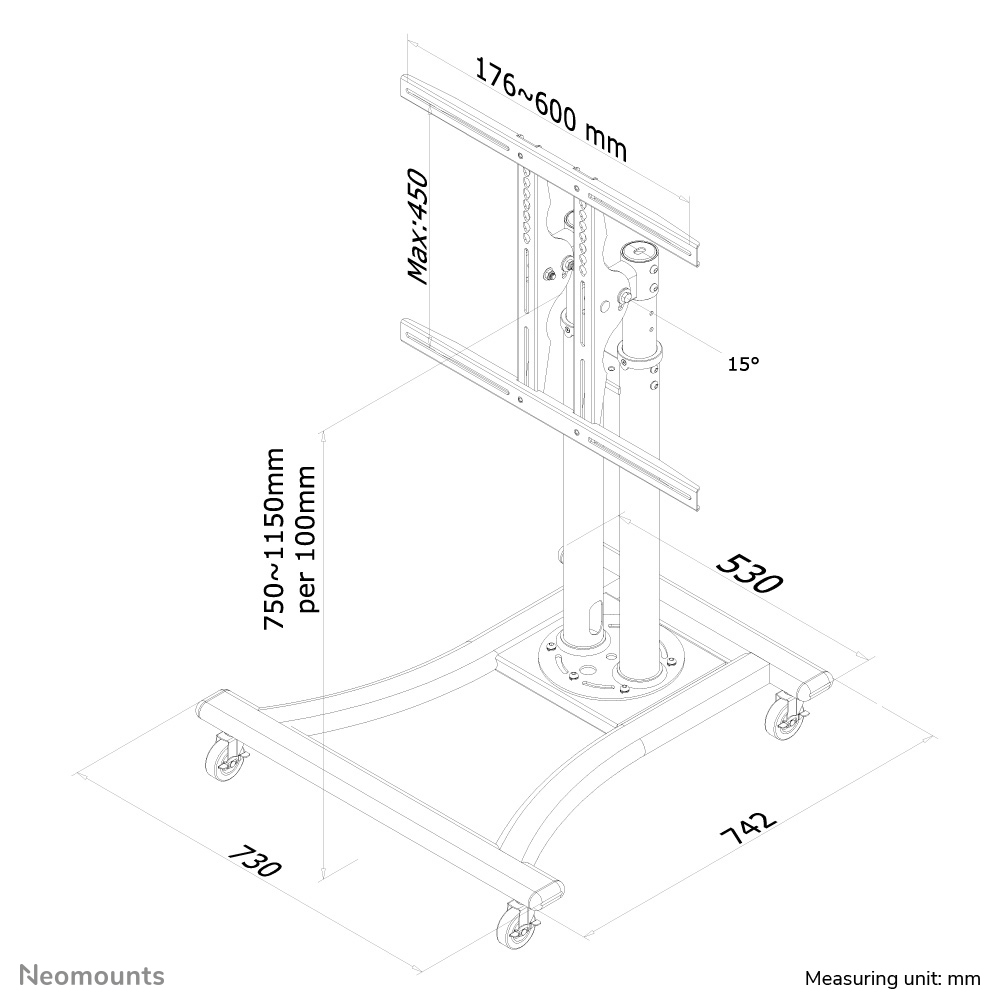 176~600 mm

Max:450

15°

750~1150mm
per 100mm

530

742

730

Neomounts

Measuring unit: mm