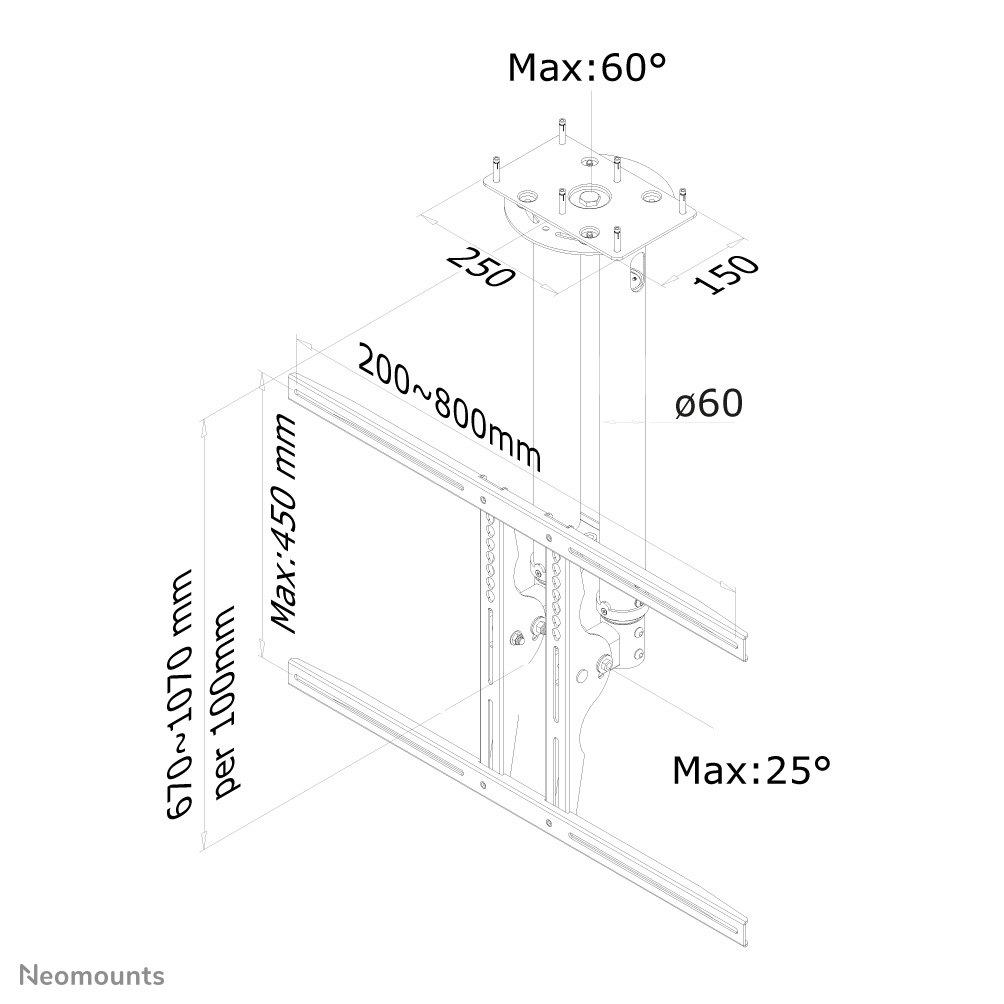 Max:60°

250

150

200~800mm

ø60

Max:450 mm

670~1070 mm
per 100mm

Max:25°

Neomounts