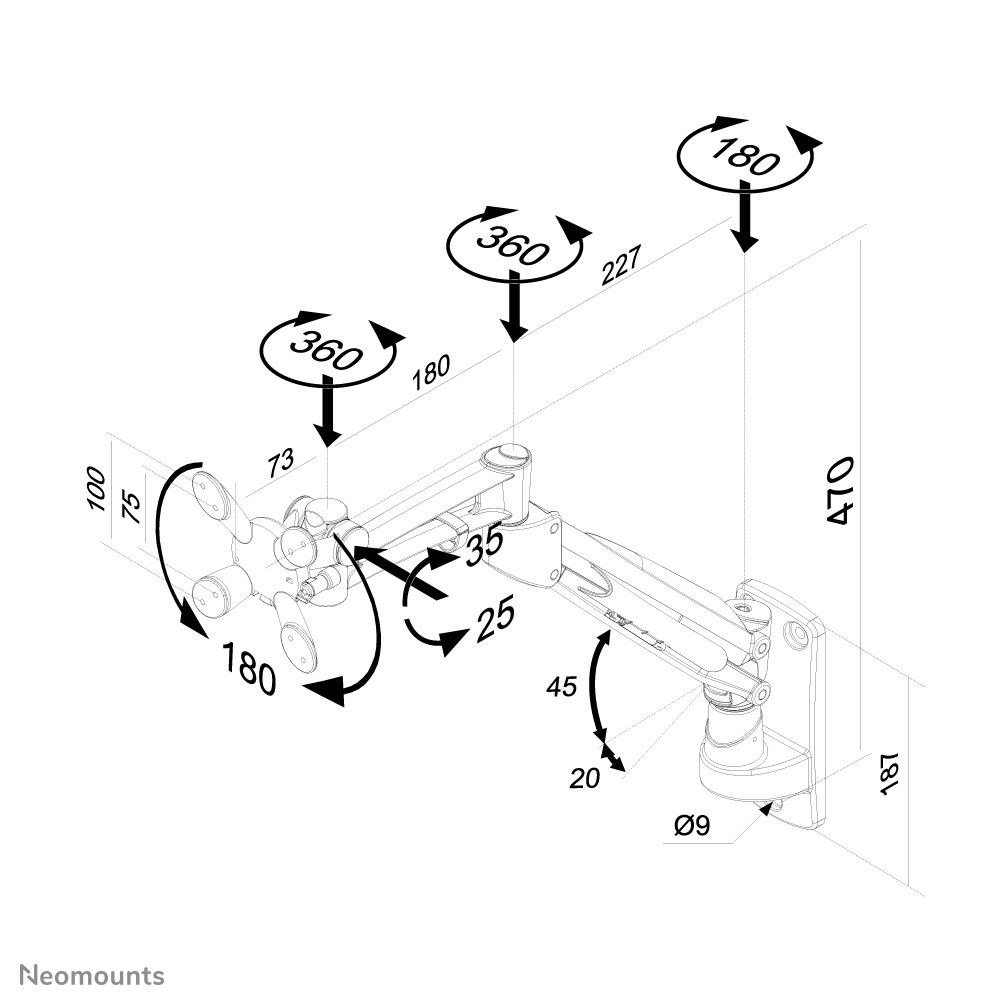 180
360
227
360
180
73
100
75
470
35
25
180
45
20
187
Ø9
Neomounts