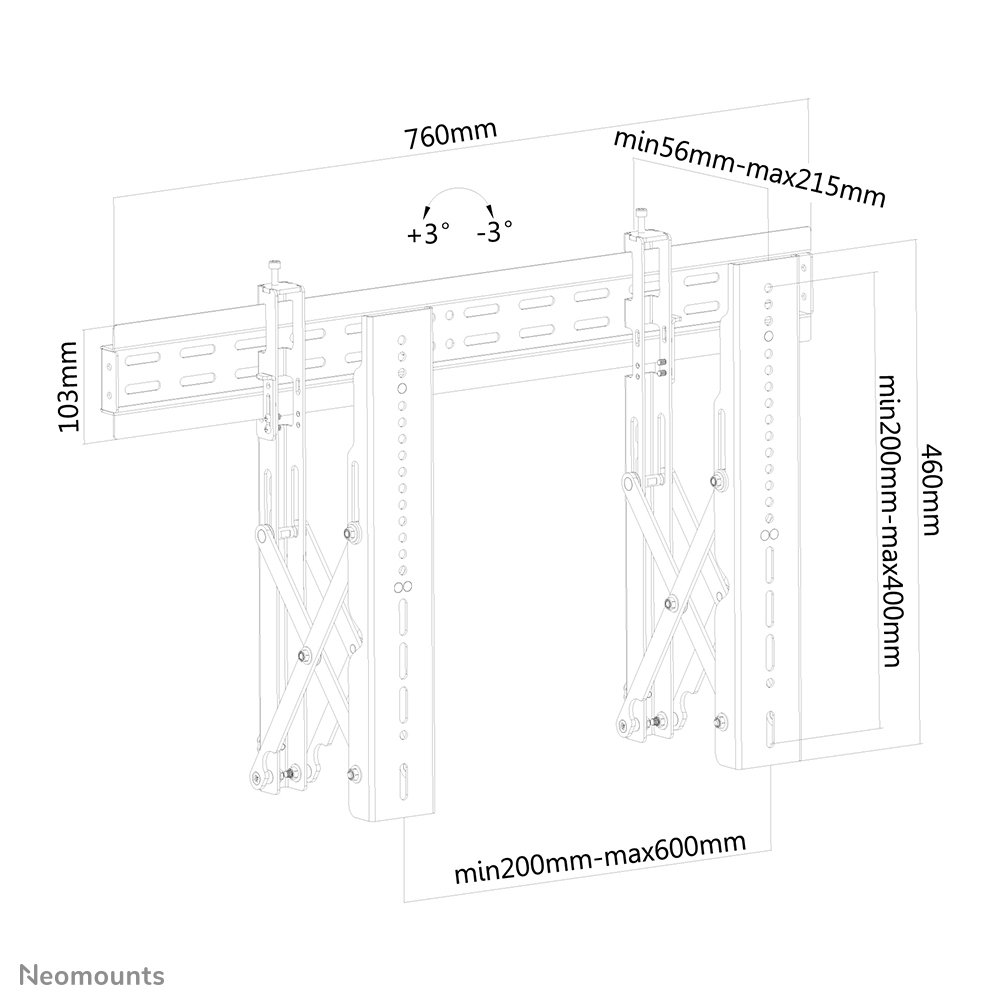 760mm

min56mm-max215mm

+3°

-3°

103mm

min200mm-max400mm

460mm

min200mm-max600mm

Neomounts