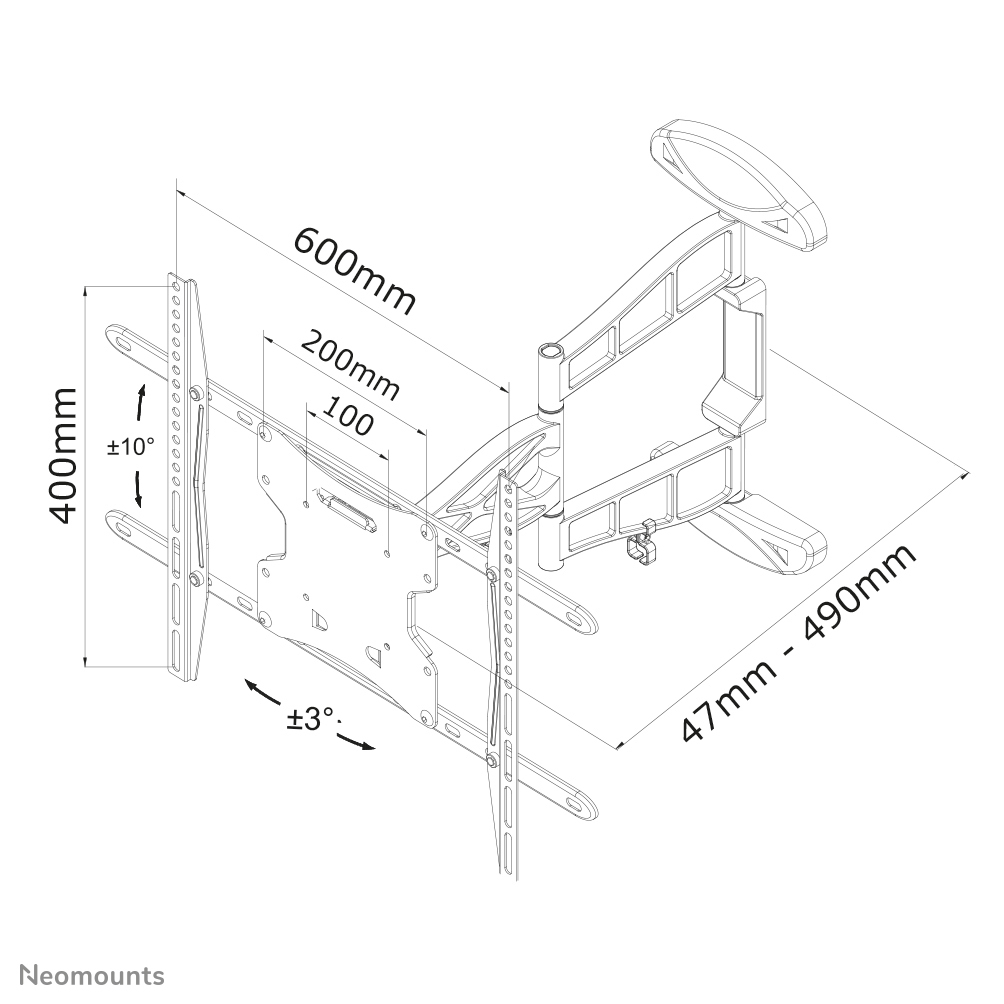 600mm
200mm
100
400mm
±10°
±3°
47mm - 490mm
Neomounts