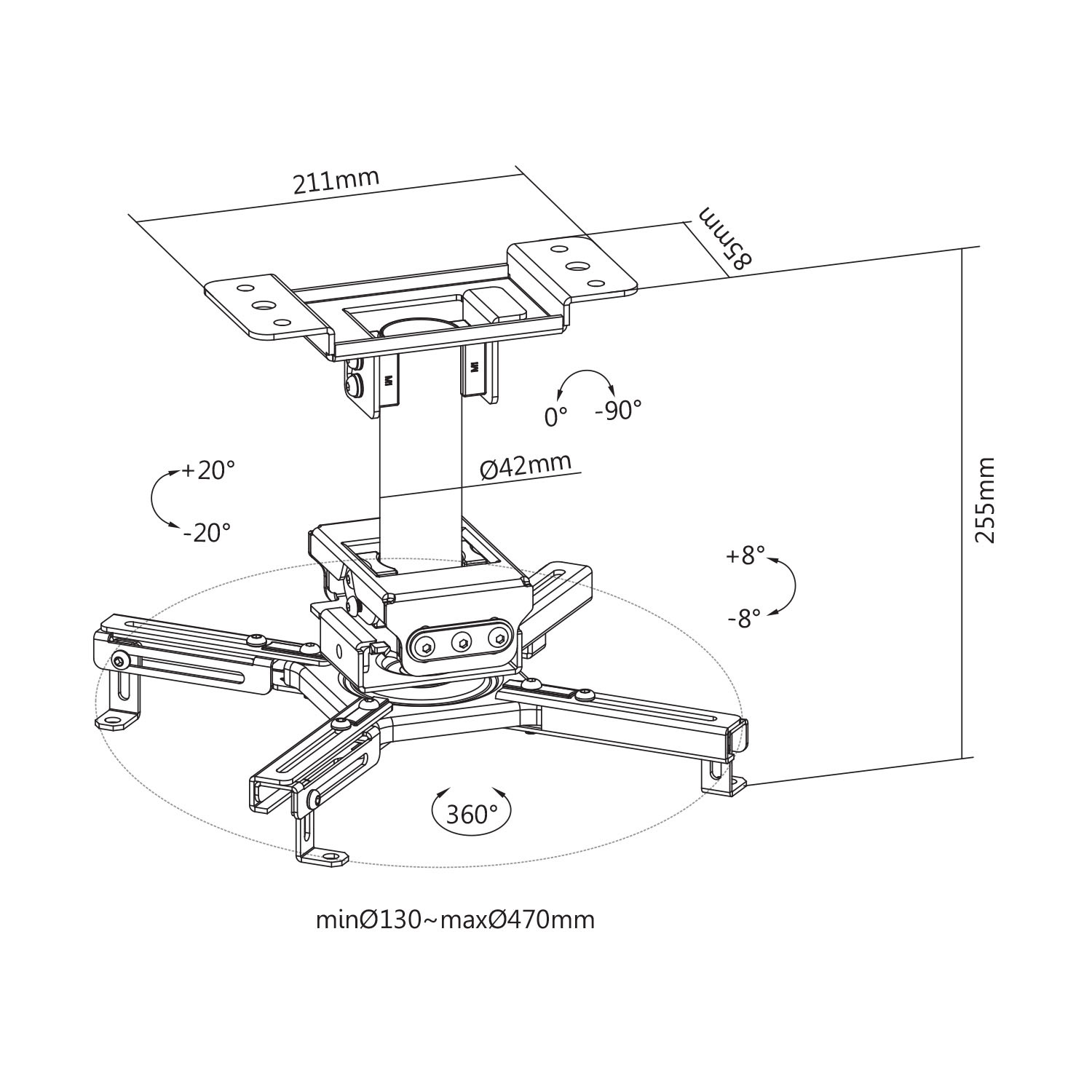 211mm

85mm

0°

-90°

+20°

-20°

Ø42mm

255mm

+8°

-8°

360°

minØ130~maxØ470mm