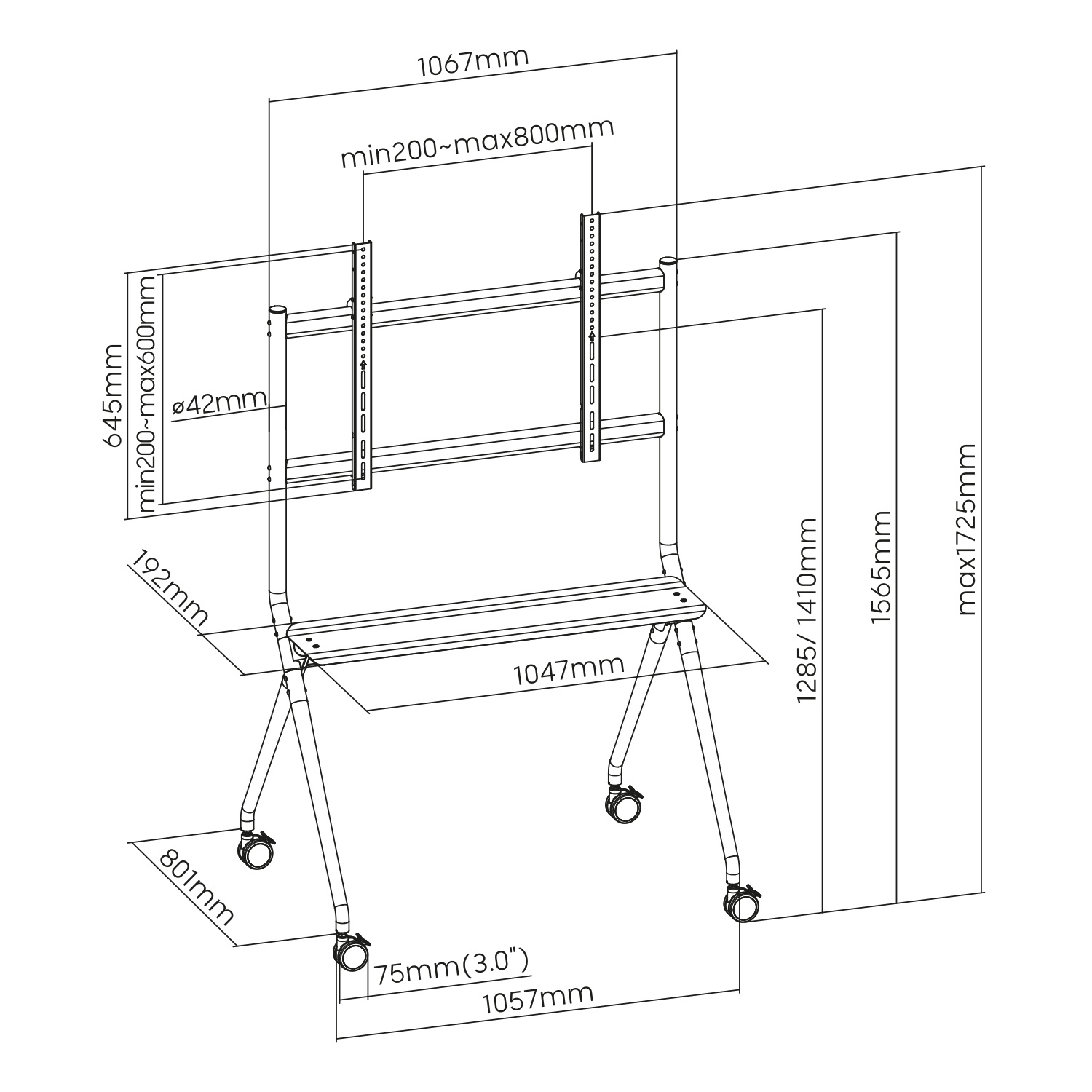 1067mm

min200~max800mm

645mm

min200~max600mm

ø42mm

192mm

1047mm

1285/ 1410mm

1565mm

max1725mm

801mm

75mm(3.0")

1057mm